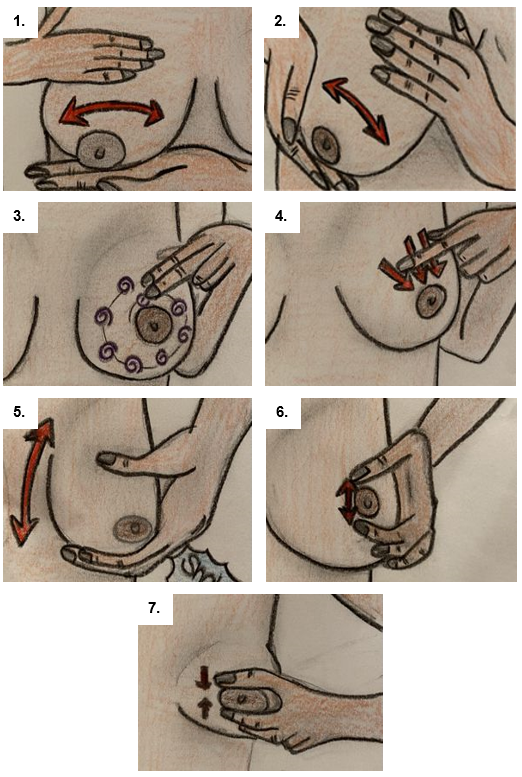 1.

2.

3.

4.

5.

6.

7.